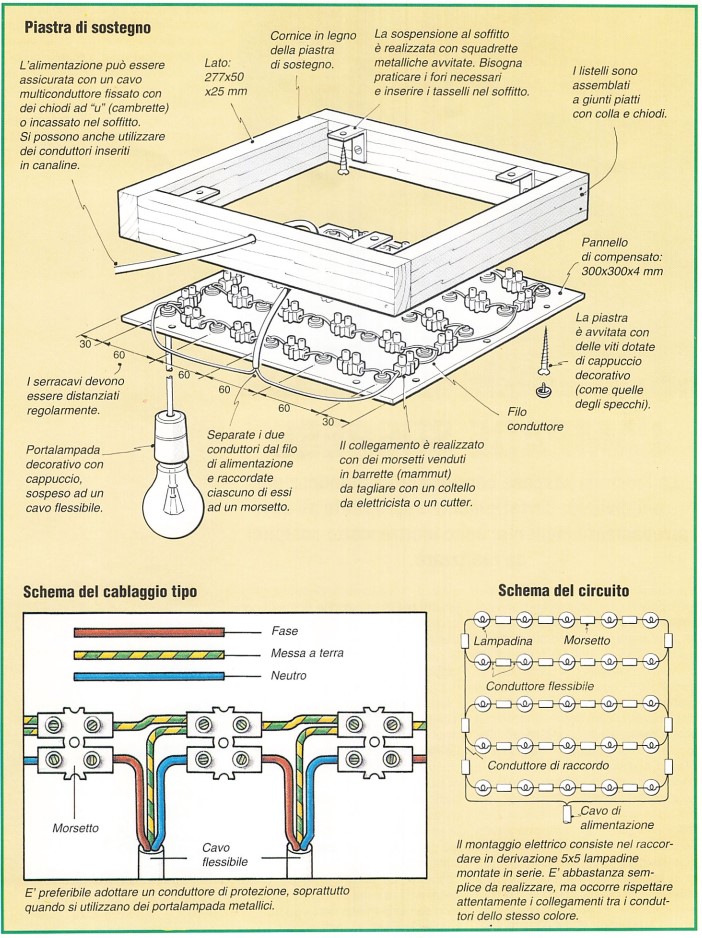 Piastra di sostegno

L'alimentazione può essere assicurata con un cavo multiconduttore fissato con dei chiodi ad "u" (cambrette) o incassato nel soffitto. Si possono anche utilizzare dei conduttori inseriti in canaline.

Lato: 277x50 x25 mm

Cornice in legno della piastra di sostegno.

La sospensione al soffitto è realizzata con squadrette metalliche avvitate. Bisogna praticare i fori necessari e inserire i tasselli nel soffitto.

I listelli sono assemblati a giunti piatti con colla e chiodi.

Pannello di compensato: 300x300x4 mm

La piastra è avvitata con delle viti dotate di cappuccio decorativo (come quelle degli specchi).

30
60
60
60
60
30

I serracavi devono essere distanziati regolarmente.

Portalampada decorativo con cappuccio, sospeso ad un cavo flessibile.

Separate i due conduttori dal filo di alimentazione e raccordate ciascuno di essi ad un morsetto.

Il collegamento è realizzato con dei morsetti venduti in barrette (mammut) da tagliare con un coltello da elettricista o un cutter.

Filo conduttore

Schema del cablaggio tipo

Fase
Messa a terra
Neutro

Morsetto
Cavo flessibile

E' preferibile adottare un conduttore di protezione, soprattutto quando si utilizzano dei portalampada metallici.

Schema del circuito

Lampadina
Morsetto
Conduttore flessibile
Conduttore di raccordo
Cavo di alimentazione

Il montaggio elettrico consiste nel raccordare in derivazione 5x5 lampadine montate in serie. E' abbastanza semplice da realizzare, ma occorre rispettare attentamente i collegamenti tra i conduttori dello stesso colore.